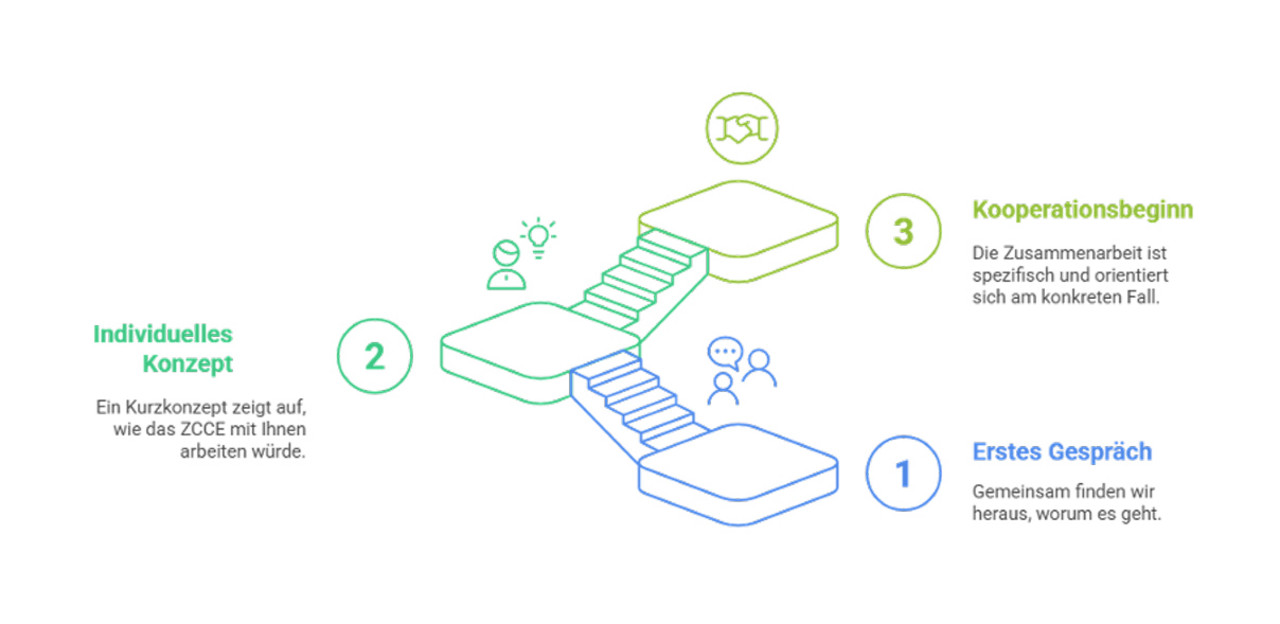 3

Kooperationsbeginn

Die Zusammenarbeit ist spezifisch und orientiert sich am konkreten Fall.

Individuelles Konzept

2

Ein Kurzkonzept zeigt auf, wie das ZCCE mit Ihnen arbeiten würde.

1

Erstes Gespräch

Gemeinsam finden wir heraus, worum es geht.